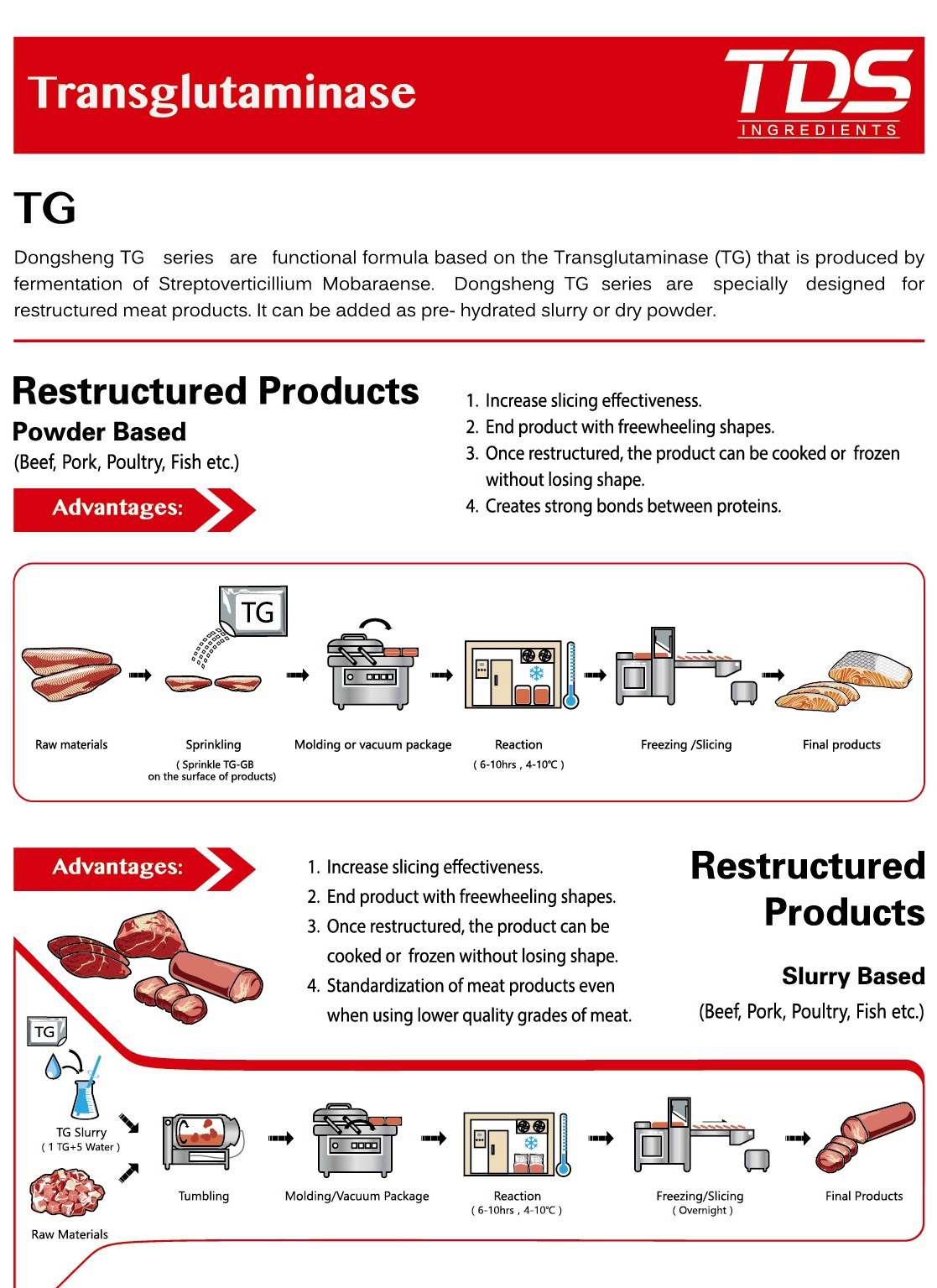 Transglutaminase

TDS INGREDIENTS

TG

Dongsheng TG series are functional formula based on the Transglutaminase (TG) that is produced by fermentation of Streptoverticillium Mobaraense. Dongsheng TG series are specially designed for restructured meat products. It can be added as pre- hydrated slurry or dry powder.

Restructured Products

Powder Based

(Beef, Pork, Poultry, Fish etc.)

Advantages:

1. Increase slicing effectiveness.
2. End product with freewheeling shapes.
3. Once restructured, the product can be cooked or frozen without losing shape.
4. Creates strong bonds between proteins.

TG

Raw materials

Sprinkling
( Sprinkle TG-GB on the surface of products)

Molding or vacuum package

Reaction
( 6-10hrs , 4-10℃ )

Freezing /Slicing

Final products

Advantages:

1. Increase slicing effectiveness.
2. End product with freewheeling shapes.
3. Once restructured, the product can be cooked or frozen without losing shape.
4. Standardization of meat products even when using lower quality grades of meat.

Restructured Products

Slurry Based

(Beef, Pork, Poultry, Fish etc.)

TG

TG Slurry
( 1 TG+5 Water )

Raw Materials

Tumbling

Molding/Vacuum Package

Reaction
( 6-10hrs , 4-10℃ )

Freezing/Slicing
( Overnight )

Final Products